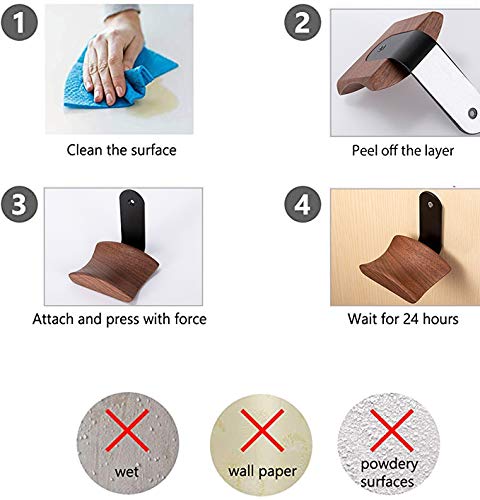 1

Clean the surface

2

Peel off the layer

3

Attach and press with force

4

Wait for 24 hours

wet

wall paper

powdery surfaces