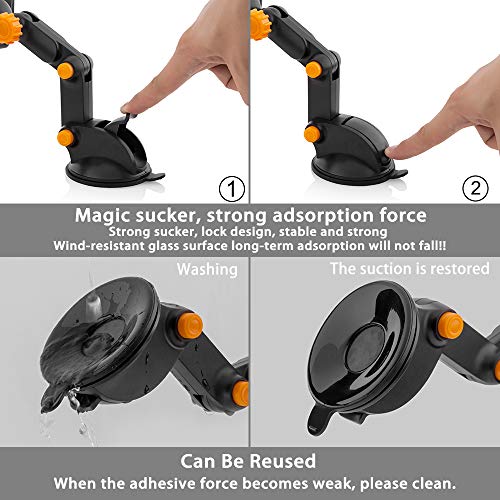 ①

②

Magic sucker, strong adsorption force
Strong sucker, lock design, stable and strong
Wind-resistant glass surface long-term adsorption will not fall!!

Washing

The suction is restored

Can Be Reused
When the adhesive force becomes weak, please clean.