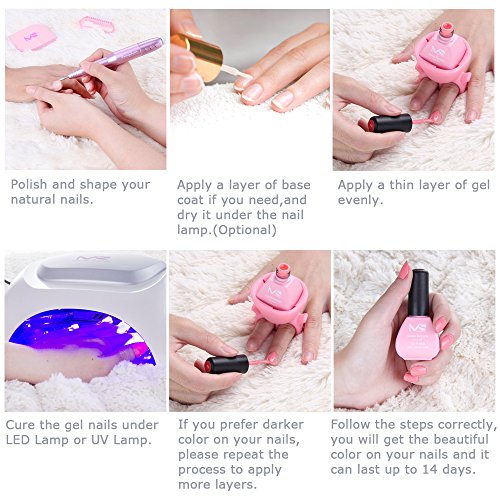 Polish and shape your natural nails.

Apply a layer of base coat if you need,and dry it under the nail lamp.(Optional)

Apply a thin layer of gel evenly.

Cure the gel nails under LED Lamp or UV Lamp.

If you prefer darker color on your nails, please repeat the process to apply more layers.

Follow the steps correctly, you will get the beautiful color on your nails and it can last up to 14 days.