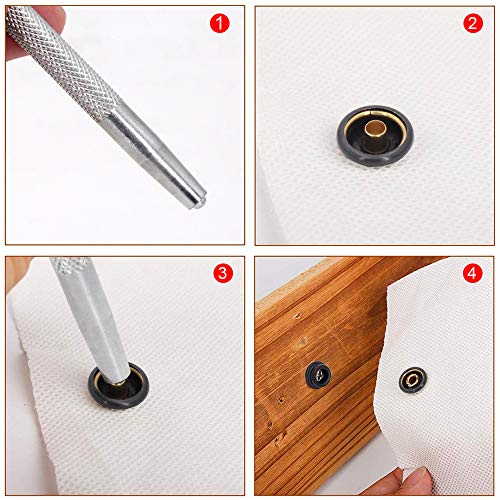 1

2

3

4