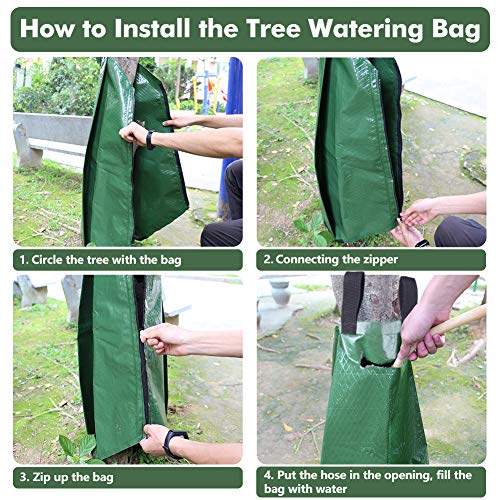 How to Install the Tree Watering Bag

1. Circle the tree with the bag

2. Connecting the zipper

3. Zip up the bag

4. Put the hose in the opening, fill the bag with water