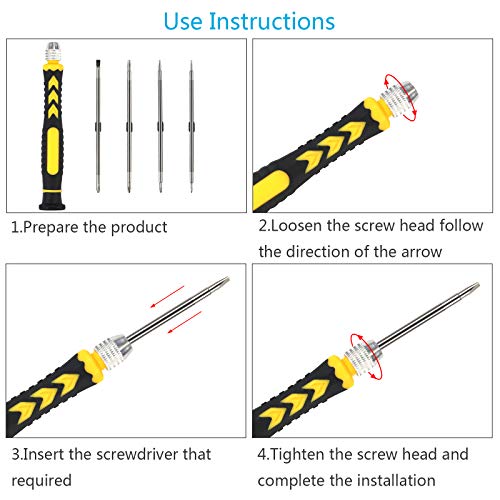 Use Instructions

1.Prepare the product

2.Loosen the screw head follow the direction of the arrow

3.Insert the screwdriver that required

4.Tighten the screw head and complete the installation