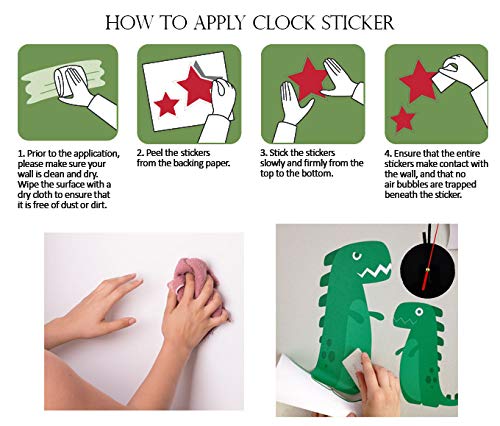 HOW TO APPLY CLOCK STICKER

1. Prior to the application, please make sure your wall is clean and dry. Wipe the surface with a dry cloth to ensure that it is free of dust or dirt.

2. Peel the stickers from the backing paper.

3. Stick the stickers slowly and firmly from the top to the bottom.

4. Ensure that the entire stickers make contact with the wall, and that no air bubbles are trapped beneath the sticker.