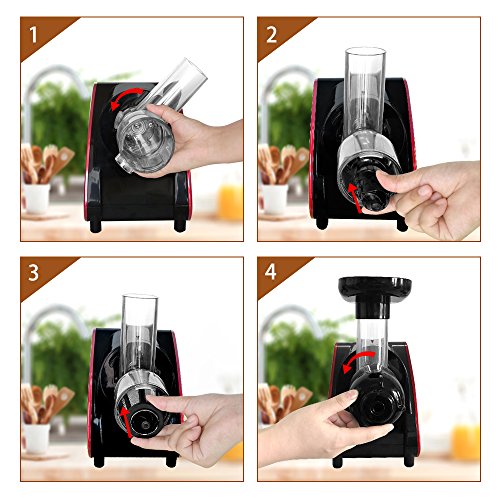 1

2

3

4