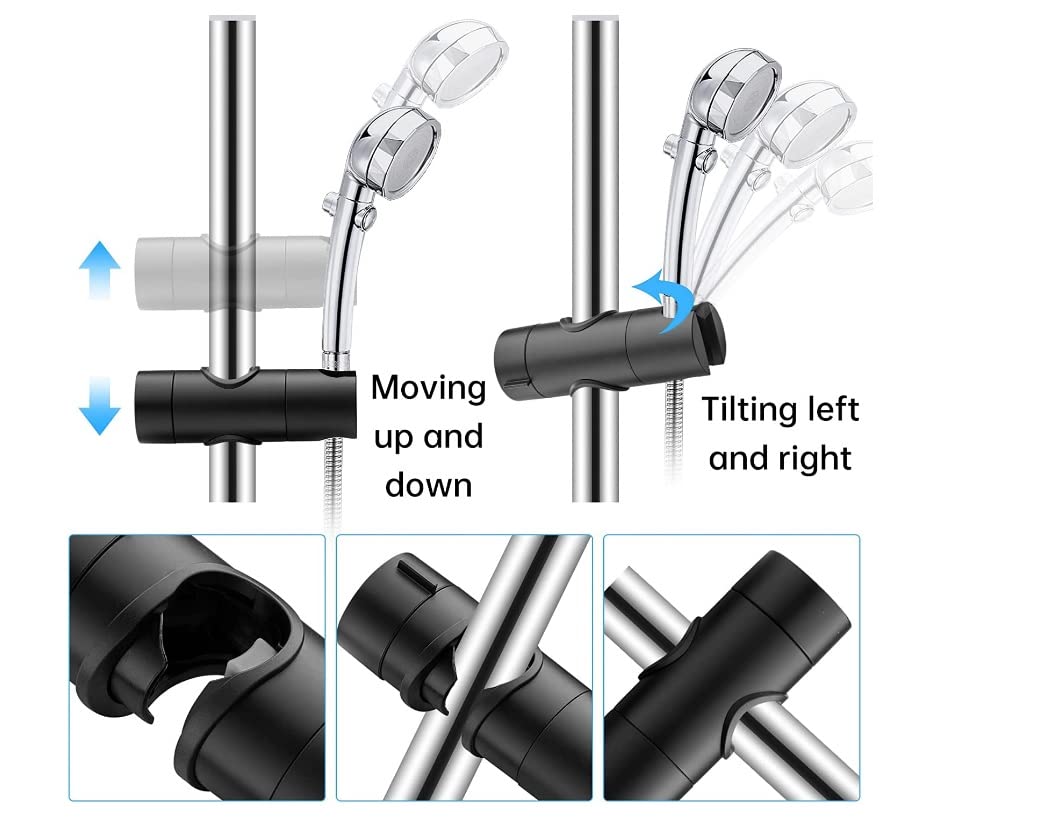 Moving up and down

Tilting left and right