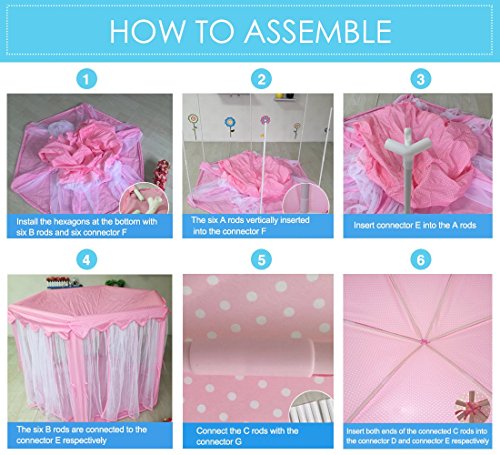 HOW TO ASSEMBLE

1

Install the hexagons at the bottom with six B rods and six connector F

2

The six A rods vertically inserted into the connector F

3

Insert connector E into the A rods

4

The six B rods are connected to the connector E respectively

5

Connect the C rods with the connector G

6

Insert both ends of the connected C rods into the connector D and connector E respectively