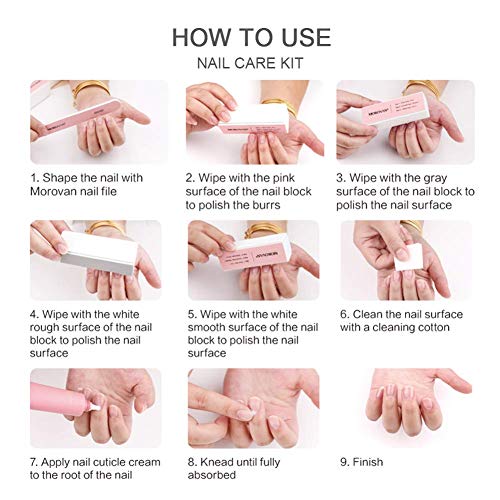 HOW TO USE
NAIL CARE KIT

1. Shape the nail with Morovan nail file

2. Wipe with the pink surface of the nail block to polish the burrs

3. Wipe with the gray surface of the nail block to polish the nail surface

4. Wipe with the white rough surface of the nail block to polish the nail surface

5. Wipe with the white smooth surface of the nail block to polish the nail surface

6. Clean the nail surface with a cleaning cotton

7. Apply nail cuticle cream to the root of the nail

8. Knead until fully absorbed

9. Finish