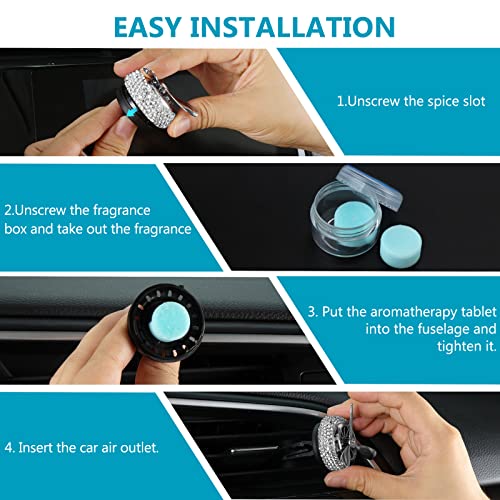 EASY INSTALLATION

1.Unscrew the spice slot

2.Unscrew the fragrance box and take out the fragrance

3. Put the aromatherapy tablet into the fuselage and tighten it.

4. Insert the car air outlet.