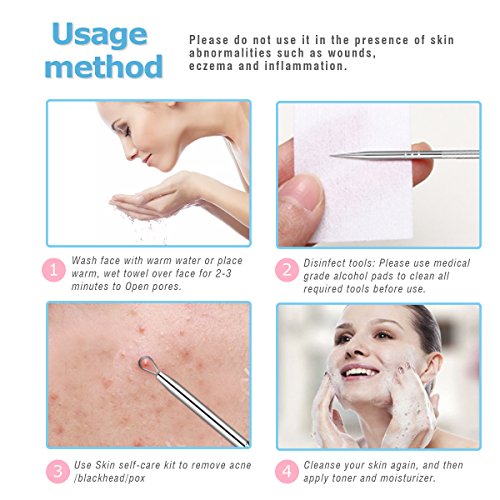 Usage method

Please do not use it in the presence of skin abnormalities such as wounds, eczema and inflammation.

1 Wash face with warm water or place warm, wet towel over face for 2-3 minutes to Open pores.

2 Disinfect tools: Please use medical grade alcohol pads to clean all required tools before use.

3 Use Skin self-care kit to remove acne /blackhead/pox

4 Cleanse your skin again, and then apply toner and moisturizer.