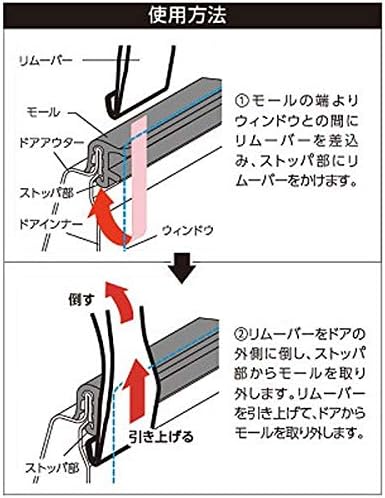 使用方法

リムーバー

モール

ドアアウター

ストッパ部

ドアインナー

ウィンドウ

①モールの端よりウィンドウとの間にリムーバーを差込み、ストッパ部にリムーバーをかけます。

倒す

引き上げる

ストッパ部

②リムーバーをドアの外側に倒し、ストッパ部からモールを取り外します。リムーバーを引き上げて、ドアからモールを取り外します。