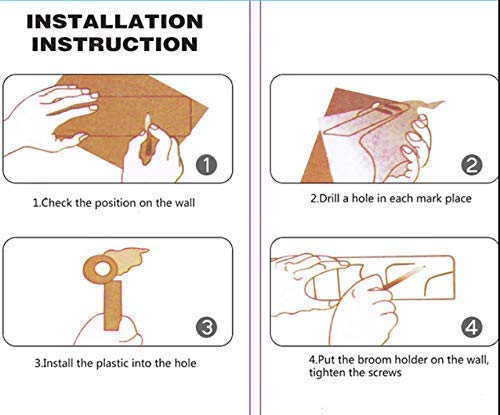 INSTALLATION INSTRUCTION

1

1.Check the position on the wall

2

2.Drill a hole in each mark place

3

3.Install the plastic into the hole

4

4.Put the broom holder on the wall, tighten the screws