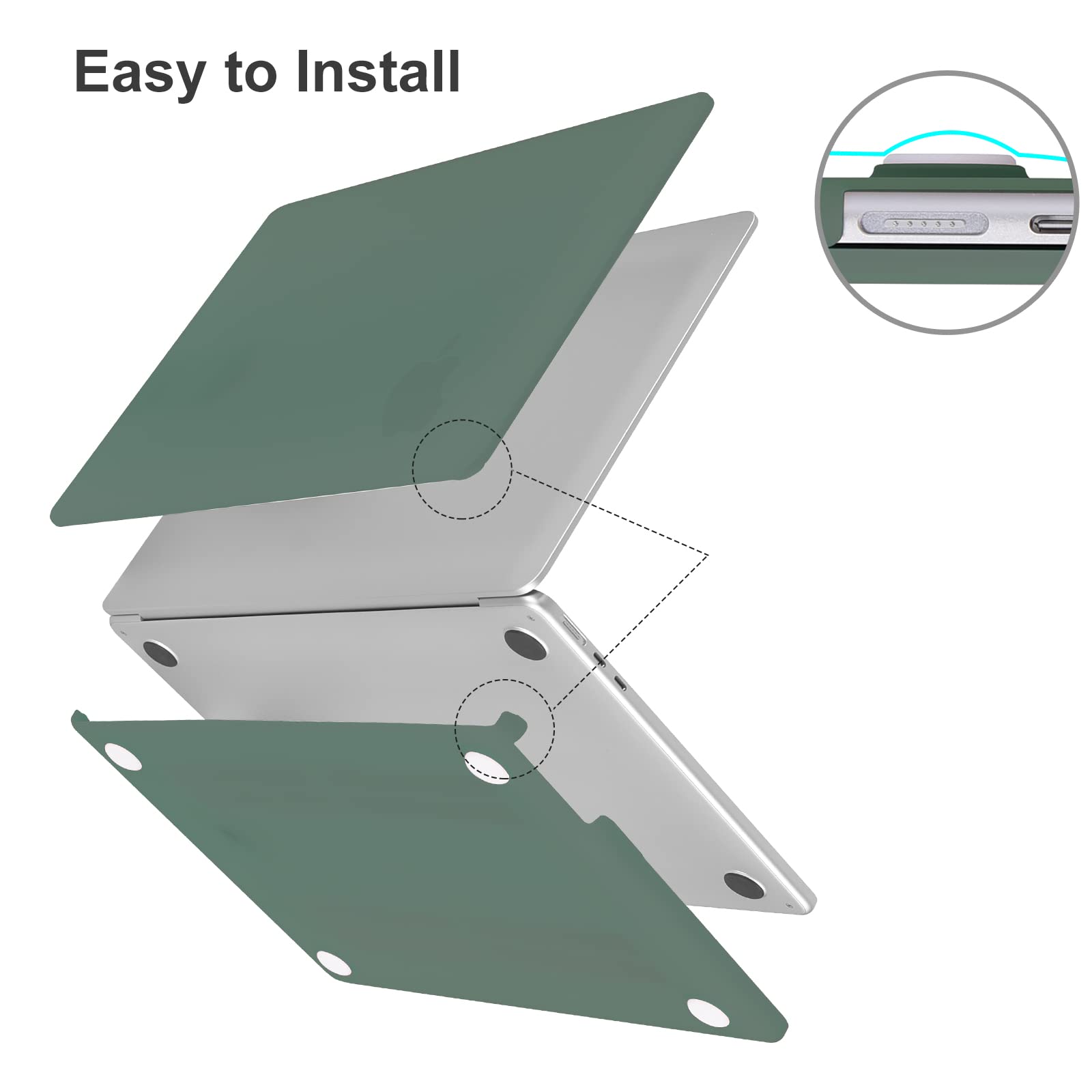 Easy to Install