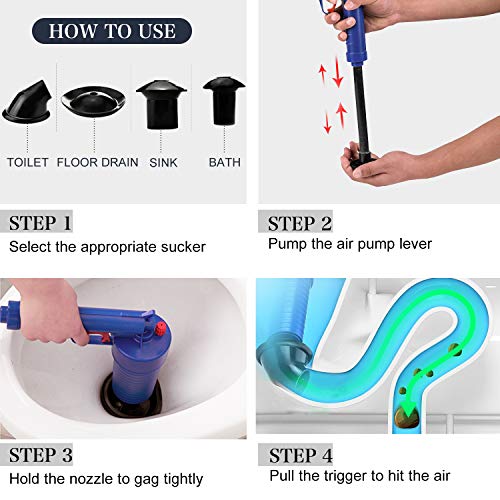 HOW TO USE

TOILET FLOOR DRAIN SINK BATH

STEP 1
Select the appropriate sucker

STEP 2
Pump the air pump lever

STEP 3
Hold the nozzle to gag tightly

STEP 4
Pull the trigger to hit the air