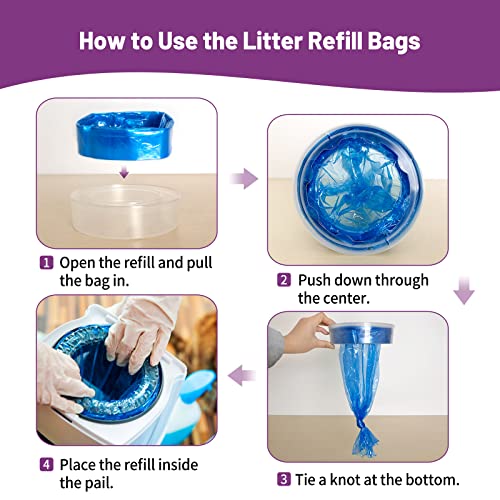 How to Use the Litter Refill Bags

1 Open the refill and pull the bag in.

2 Push down through the center.

3 Tie a knot at the bottom.

4 Place the refill inside the pail.