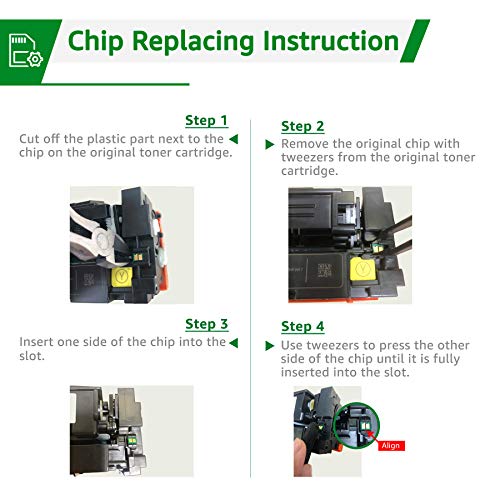 Chip Replacing Instruction

Step 1
Cut off the plastic part next to the chip on the original toner cartridge.

Y

Step 2
Remove the original chip with tweezers from the original toner cartridge.

Y

Step 3
Insert one side of the chip into the slot.

Step 4
Use tweezers to press the other side of the chip until it is fully inserted into the slot.

Align