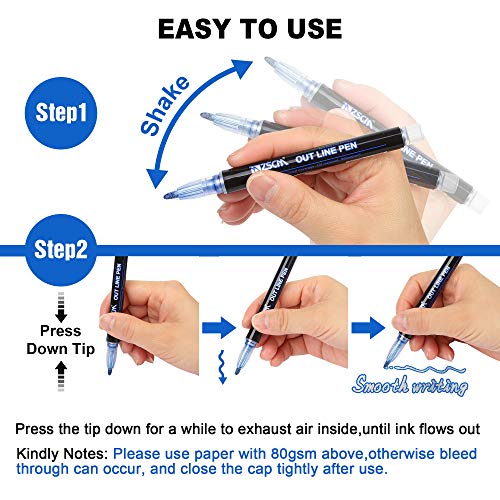 EASY TO USE

Step1

Shake

ZSCM OUT LINE PEN

ZSCM

LINE PEN

Step2

Press Down Tip

OUT LINE PEN

OUT LINE PEN

Smooth writing

Press the tip down for a while to exhaust air inside,until ink flows out

Kindly Notes: Please use paper with 80gsm above,otherwise bleed through can occur, and close the cap tightly after use.