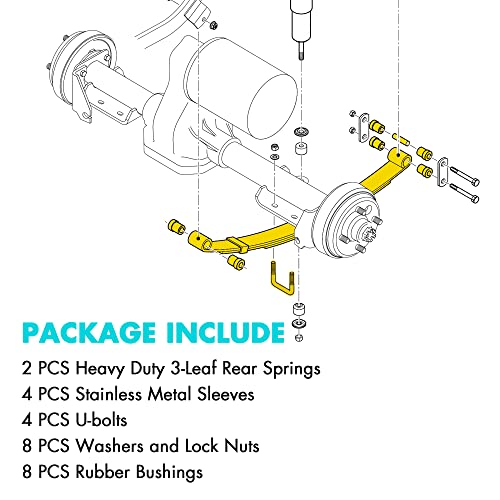 PACKAGE INCLUDE

2 PCS Heavy Duty 3-Leaf Rear Springs
4 PCS Stainless Metal Sleeves
4 PCS U-bolts
8 PCS Washers and Lock Nuts
8 PCS Rubber Bushings