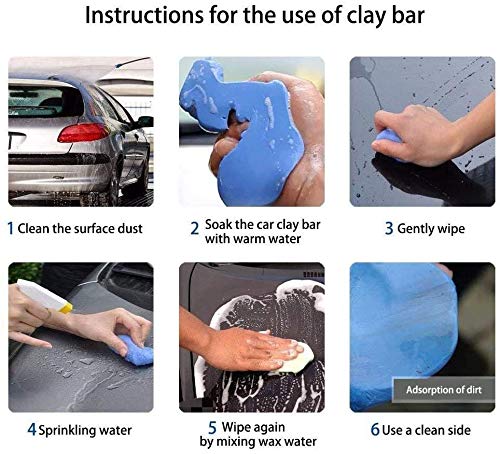 Instructions for the use of clay bar

1 Clean the surface dust

2 Soak the car clay bar with warm water

3 Gently wipe

4 Sprinkling water

5 Wipe again by mixing wax water

Adsorption of dirt

6 Use a clean side