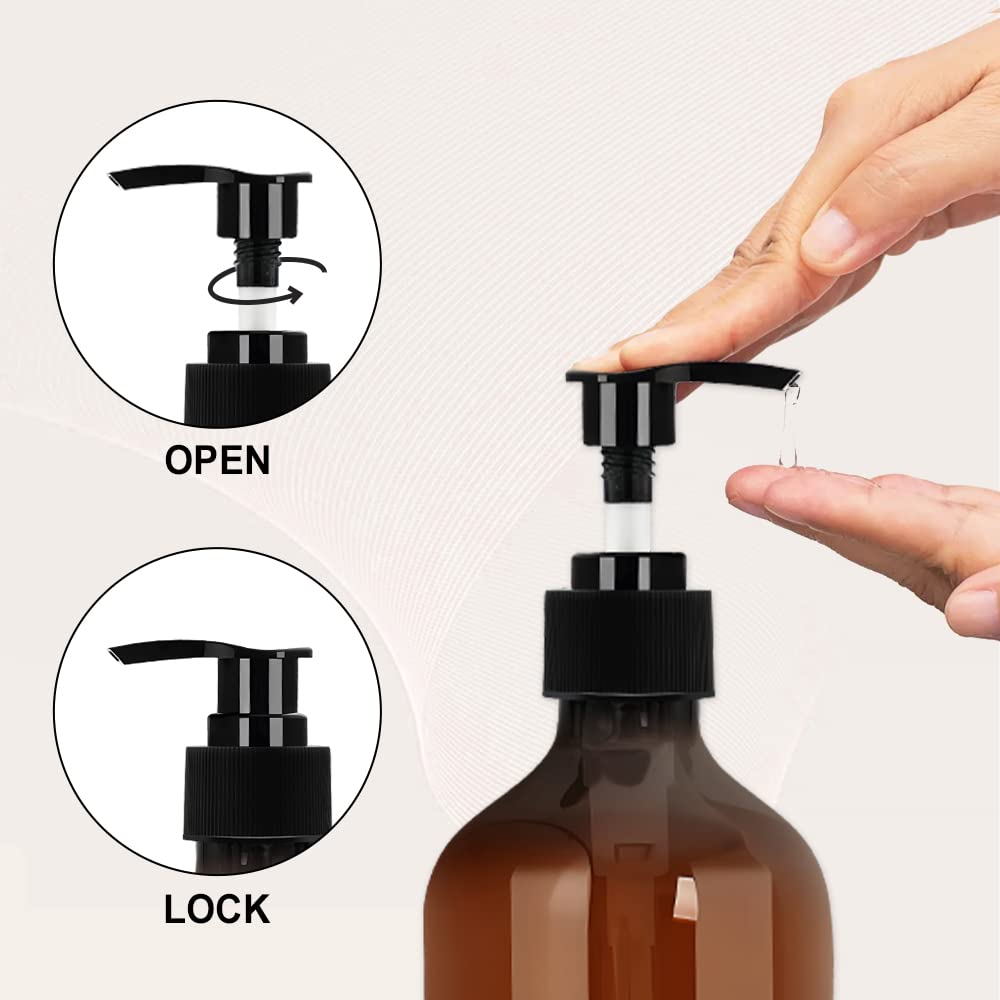 OPEN

LOCK