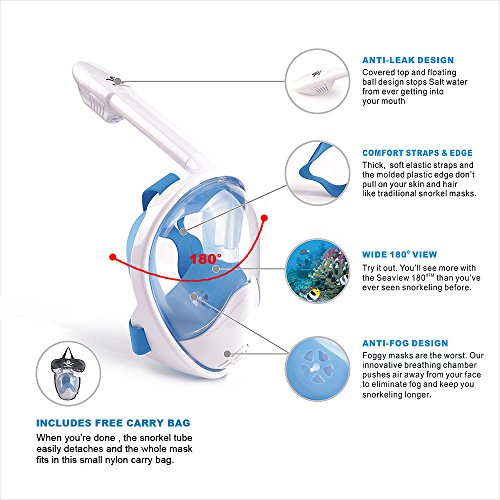 ANTI-LEAK DESIGN
Covered top and floating ball design stops Salt water from ever getting into your mouth

COMFORT STRAPS & EDGE
Thick, soft elastic straps and the molded plastic edge don't pull on your skin and hair like traditional snorkel masks.

180°

WIDE 180° VIEW
Try it out. You'll see more with the Seaview 180°TM than you've ever seen snorkeling before.

ANTI-FOG DESIGN
Foggy masks are the worst. Our innovative breathing chamber pushes air away from your face to eliminate fog and keep you snorkeling longer.

INCLUDES FREE CARRY BAG
When you're done , the snorkel tube easily detaches and the whole mask fits in this small nylon carry bag.