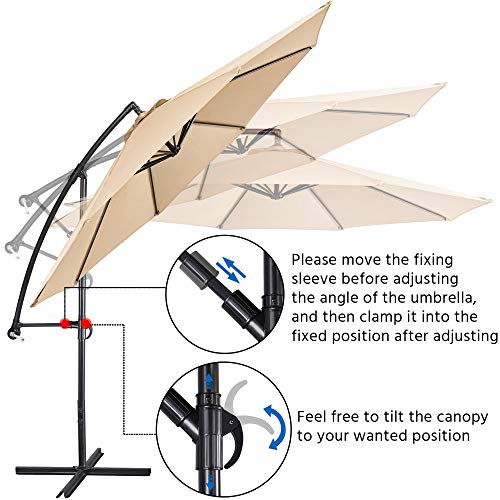 Please move the fixing sleeve before adjusting the angle of the umbrella, and then clamp it into the fixed position after adjusting

Feel free to tilt the canopy to your wanted position