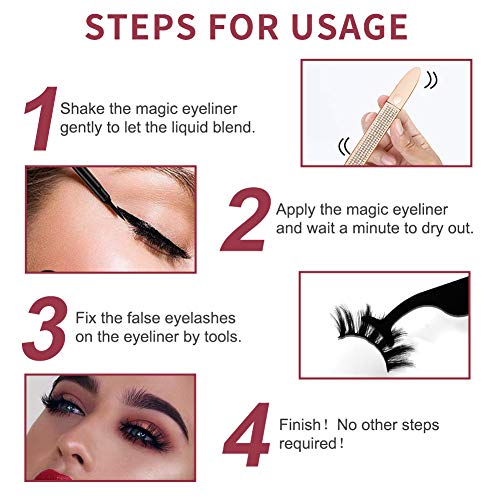 STEPS FOR USAGE

1 Shake the magic eyeliner gently to let the liquid blend.

2 Apply the magic eyeliner and wait a minute to dry out.

3 Fix the false eyelashes on the eyeliner by tools.

4 Finish！ No other steps required！