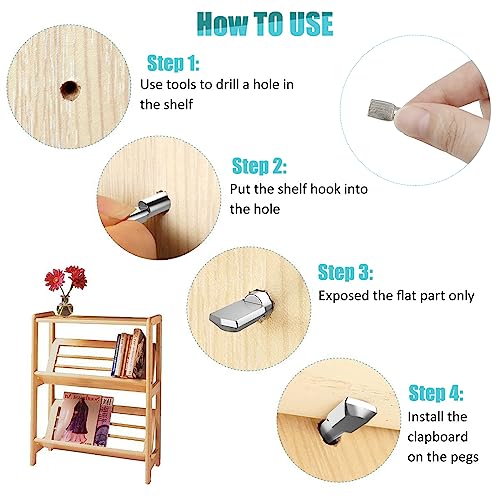 How TO USE

Step 1:
Use tools to drill a hole in the shelf

Step 2:
Put the shelf hook into the hole

Step 3:
Exposed the flat part only

Step 4:
Install the clapboard on the pegs