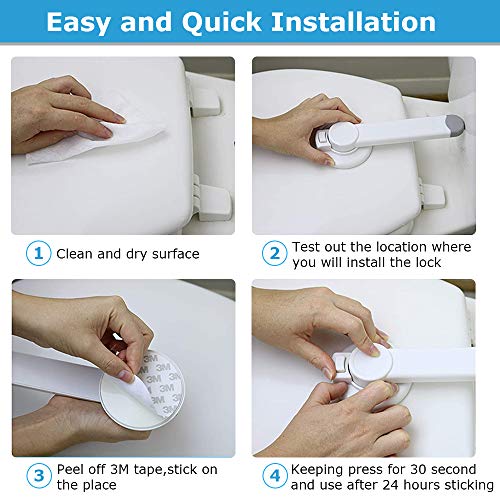 Easy and Quick Installation

1 Clean and dry surface

2 Test out the location where you will install the lock

3M 3M 3M 3M 3M 3M 3M

3 Peel off 3M tape,stick on the place

4 Keeping press for 30 second and use after 24 hours sticking