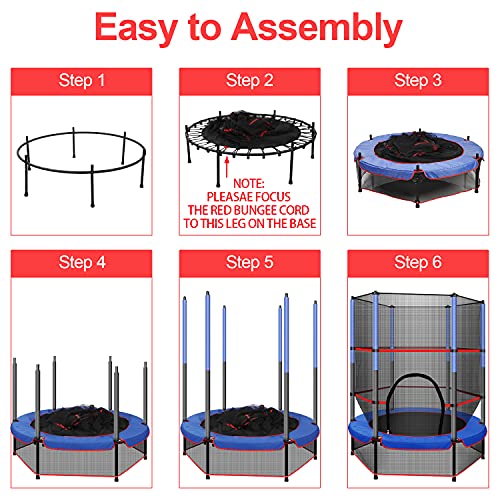 Easy to Assembly

Step 1

Step 2

NOTE:
PLEASAE FOCUS
THE RED BUNGEE CORD
TO THIS LEG ON THE BASE

Step 3

Step 4

Step 5

Step 6