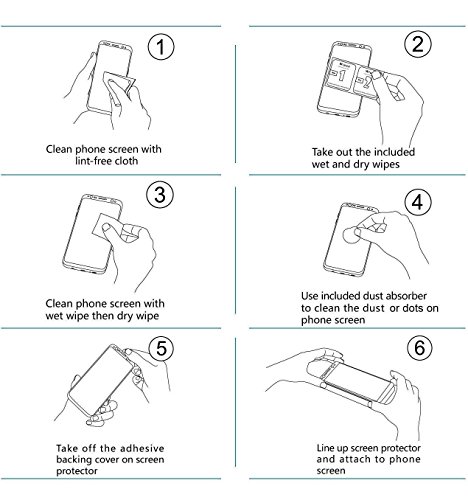 1

Clean phone screen with lint-free cloth

2

1

2

Take out the included wet and dry wipes

3

Clean phone screen with wet wipe then dry wipe

4

Use included dust absorber to clean the dust or dots on phone screen

5

Take off the adhesive backing cover on screen protector

6

Line up screen protector and attach to phone screen