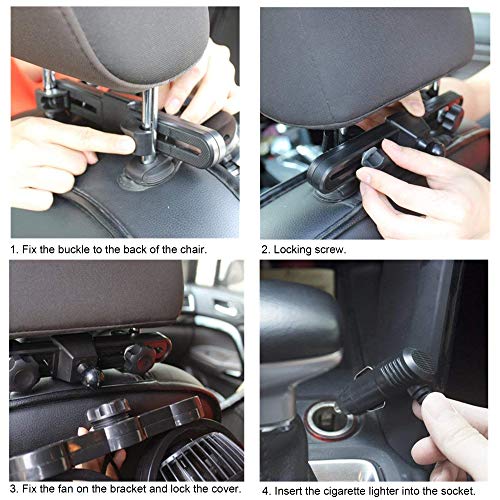 1. Fix the buckle to the back of the chair.

2. Locking screw.

3. Fix the fan on the bracket and lock the cover.

4. Insert the cigarette lighter into the socket.