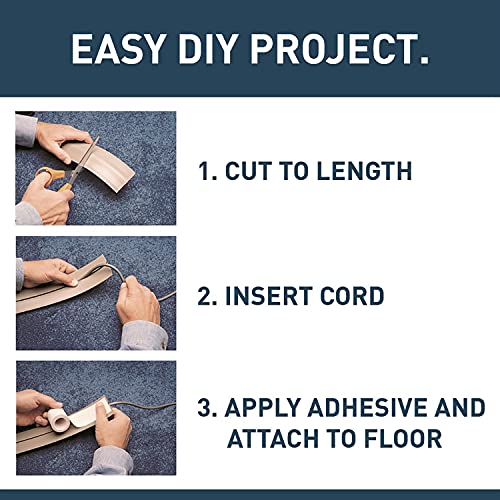 EASY DIY PROJECT.

1. CUT TO LENGTH

2. INSERT CORD

3. APPLY ADHESIVE AND ATTACH TO FLOOR