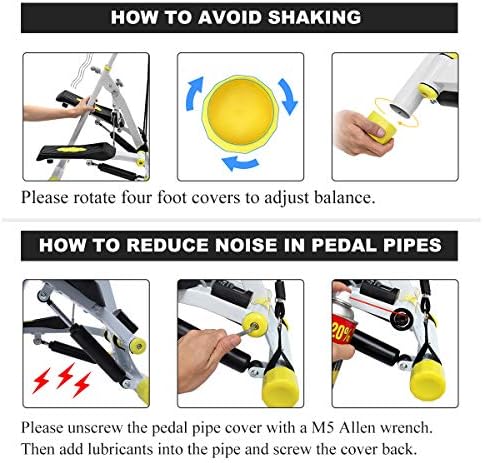 HOW TO AVOID SHAKING

Please rotate four foot covers to adjust balance.

HOW TO REDUCE NOISE IN PEDAL PIPES

20%

Please unscrew the pedal pipe cover with a M5 Allen wrench. Then add lubricants into the pipe and screw the cover back.