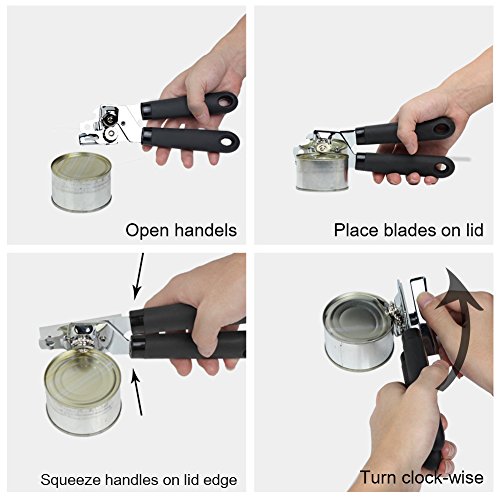 Open handels

Place blades on lid

Squeeze handles on lid edge

Turn clock-wise