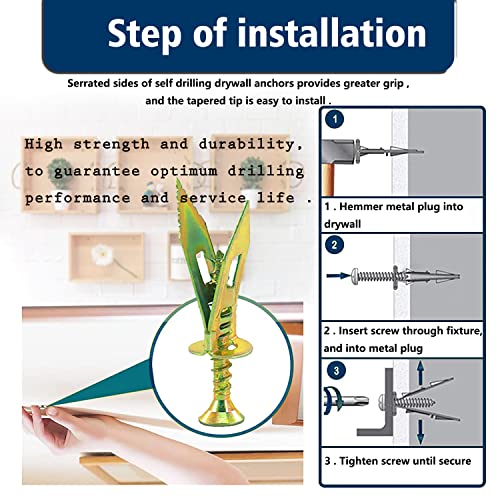 Step of installation

Serrated sides of self drilling drywall anchors provides greater grip , and the tapered tip is easy to install .

High strength and durability, to guarantee optimum drilling performance and service life .

1

1 . Hemmer metal plug into drywall

2

2 . Insert screw through fixture, and into metal plug

3

3 . Tighten screw until secure