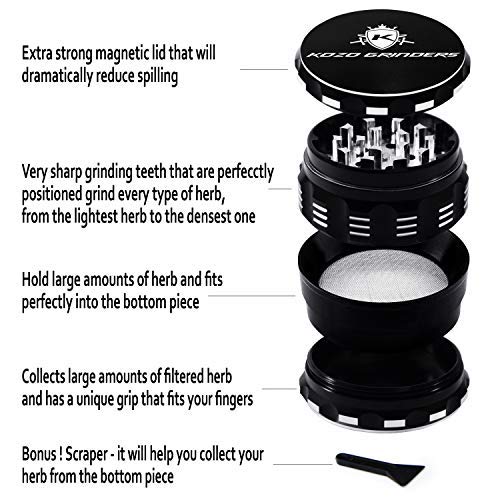 Extra strong magnetic lid that will dramatically reduce spilling

K
KOZO GRINDERS

Very sharp grinding teeth that are perfecctly positioned grind every type of herb, from the lightest herb to the densest one

Hold large amounts of herb and fits perfectly into the bottom piece

Collects large amounts of filtered herb and has a unique grip that fits your fingers

Bonus ! Scraper - it will help you collect your herb from the bottom piece