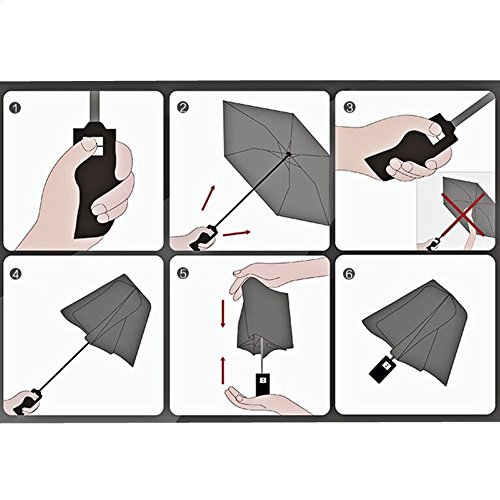 1

2

3

4

5

6