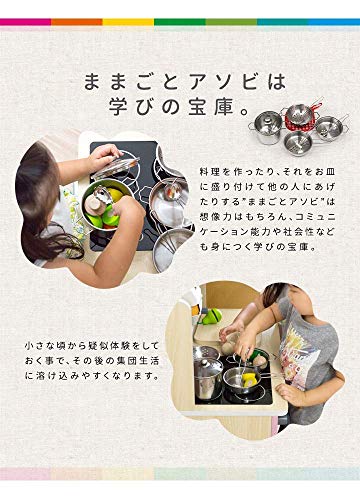 ままごとアソビは
学びの宝庫。

料理を作ったり、それをお皿に盛り付けて他の人にあげたりする"ままごとアソビ"は想像力はもちろん、コミュニケーション能力や社会性なども身につく学びの宝庫。

小さな頃から疑似体験をしておく事で、その後の集団生活に溶け込みやすくなります。