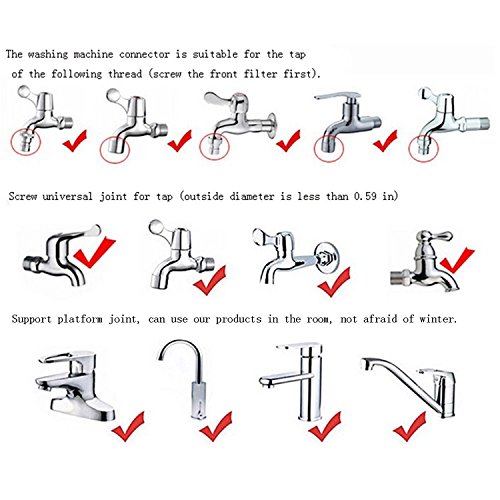 The washing machine connector is suitable for the tap of the following thread (screw the front filter first).

Screw universal joint for tap (outside diameter is less than 0.59 in)

Support platform joint, can use our products in the room, not afraid of winter.