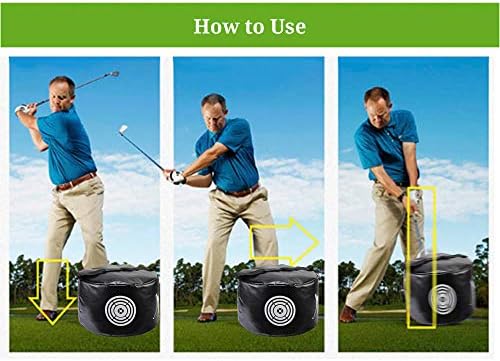 How to Use