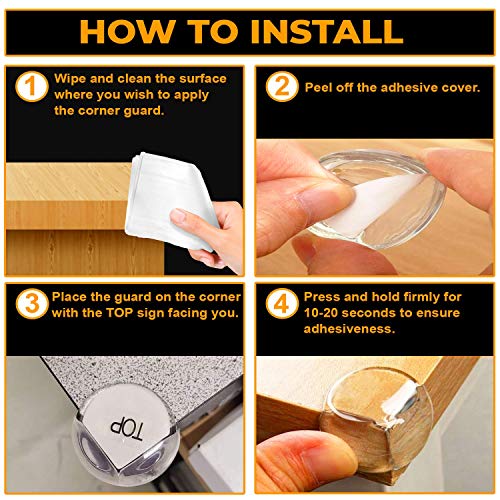 HOW TO INSTALL

1 Wipe and clean the surface where you wish to apply the corner guard.

2 Peel off the adhesive cover.

3 Place the guard on the corner with the TOP sign facing you.

TOP

4 Press and hold firmly for 10-20 seconds to ensure adhesiveness.