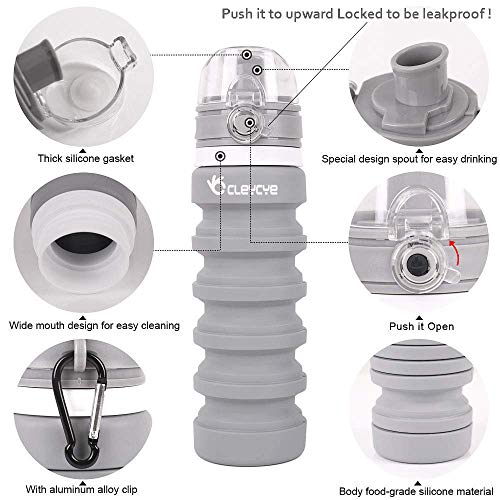 Push it to upward Locked to be leakproof !

Thick silicone gasket

Special design spout for easy drinking

CLEYCYE

Wide mouth design for easy cleaning

Push it Open

With aluminum alloy clip

Body food-grade silicone material