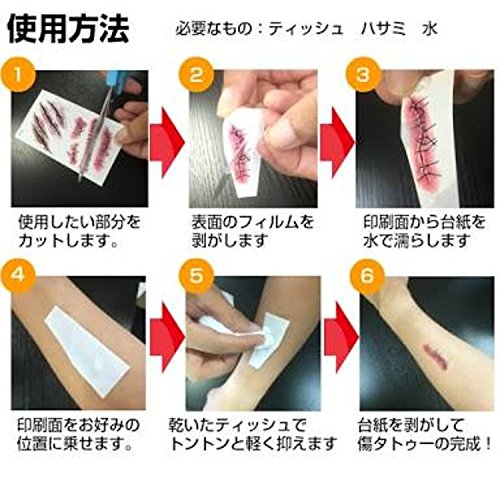 使用方法

必要なもの：ティッシュ　ハサミ　水

1
使用したい部分をカットします。

2
表面のフィルムを剥がします

3
印刷面から台紙を水で濡らします

4
印刷面をお好みの位置に乗せます。

5
乾いたティッシュでトントンと軽く抑えます

6
台紙を剥がして傷タトゥーの完成！