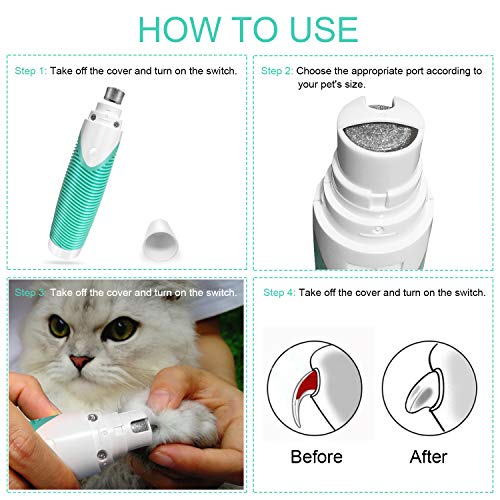 HOW TO USE

Step 1: Take off the cover and turn on the switch.

Step 2: Choose the appropriate port according to your pet's size.

Step 3: Take off the cover and turn on the switch.

Step 4: Take off the cover and turn on the switch.

Before

After