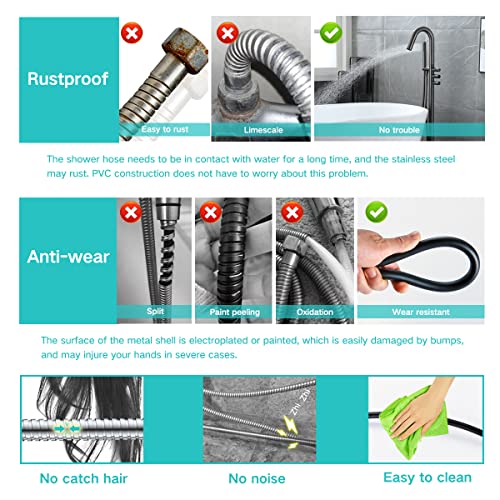 Rustproof

Easy to rust

Limescale

No trouble

The shower hose needs to be in contact with water for a long time, and the stainless steel may rust. PVC construction does not have to worry about this problem.

Anti-wear

Split

Paint peeling

Oxidation

Wear resistant

The surface of the metal shell is electroplated or painted, which is easily damaged by bumps, and may injure your hands in severe cases.

Zhi Zhi

No catch hair

No noise

Easy to clean