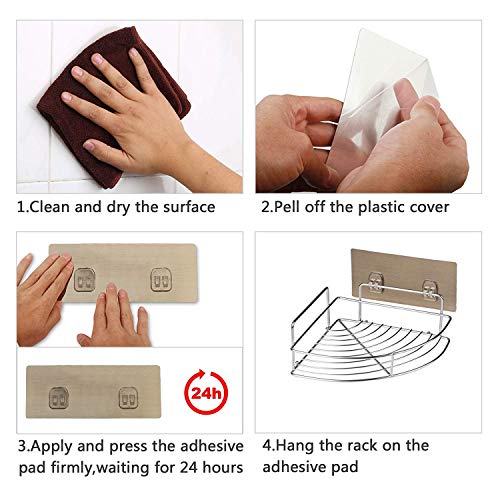 1.Clean and dry the surface

2.Pell off the plastic cover

24h

3.Apply and press the adhesive pad firmly,waiting for 24 hours

4.Hang the rack on the adhesive pad