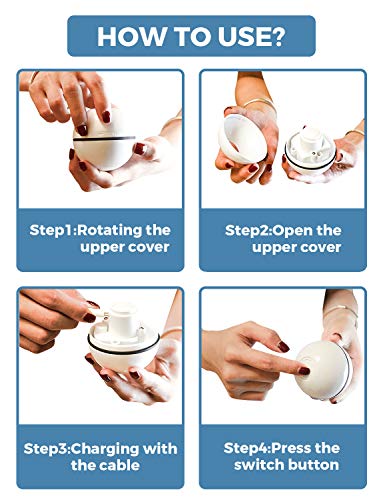 HOW TO USE?

Step1:Rotating the upper cover

Step2:Open the upper cover

Step3:Charging with the cable

Step4:Press the switch button