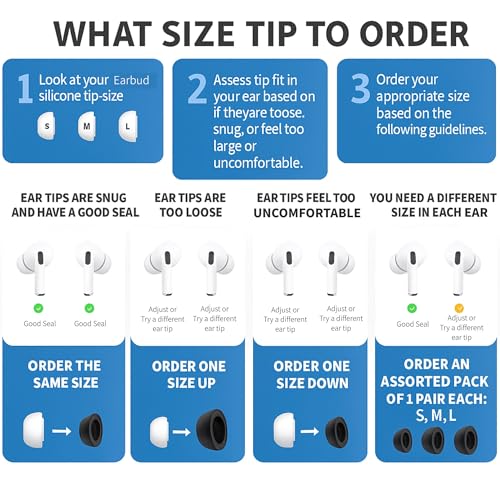 WHAT SIZE TIP TO ORDER

1 Look at your Earbud silicone tip-size

S M L

2 Assess tip fit in your ear based on if theyare toose. snug, or feel too large or uncomfortable.

3 Order your appropriate size based on the following guidelines.

EAR TIPS ARE SNUG AND HAVE A GOOD SEAL

Good Seal Good Seal

ORDER THE SAME SIZE

EAR TIPS ARE TOO LOOSE

Adjust or Try a different ear tip Adjust or Try a different ear tip

ORDER ONE SIZE UP

EAR TIPS FEEL TOO UNCOMFORTABLE

Adjust or Try a different ear tip Adjust or Try a different ear tip

ORDER ONE SIZE DOWN

YOU NEED A DIFFERENT SIZE IN EACH EAR

Good Seal Adjust or Try a different ear tip

ORDER AN ASSORTED PACK OF 1 PAIR EACH: S, M, L