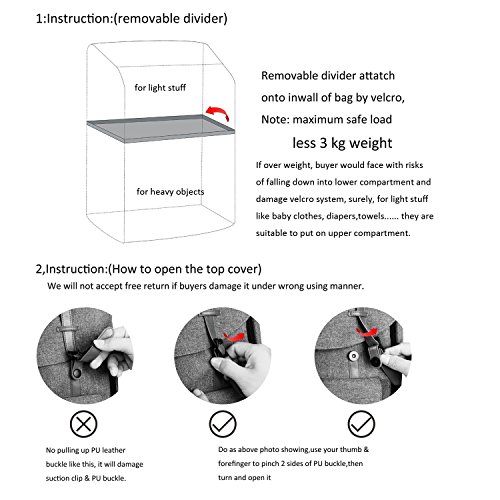 1:Instruction:(removable divider)

for light stuff

for heavy objects

Removable divider attatch onto inwall of bag by velcro, Note: maximum safe load

less 3 kg weight

If over weight, buyer would face with risks of falling down into lower compartment and damage velcro system, surely, for light stuff like baby clothes, diapers,towels...... they are suitable to put on upper compartment.

2,Instruction:(How to open the top cover)

We will not accept free return if buyers damage it under wrong using manner.

No pulling up PU leather buckle like this, it will damage suction clip & PU buckle.

Do as above photo showing,use your thumb & forefinger to pinch 2 sides of PU buckle,then turn and open it