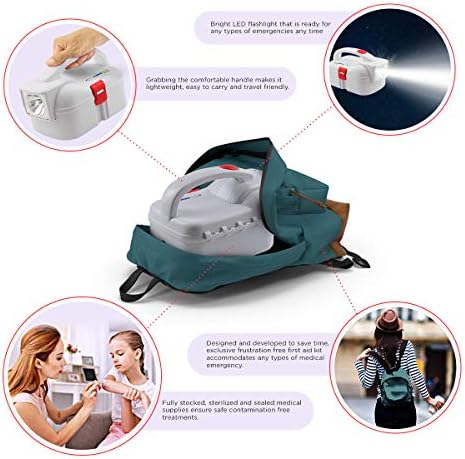 Bright LED flashlight that is ready for any types of emergencies any time

Grabbing the comfortable handle makes it lightweight, easy to carry and travel friendly.

Designed and developed to save time, exclusive frustration free first aid kit accommodates any types of medical emergency.

Fully stocked, sterilized and sealed medical supplies ensure safe contamination free treatments.